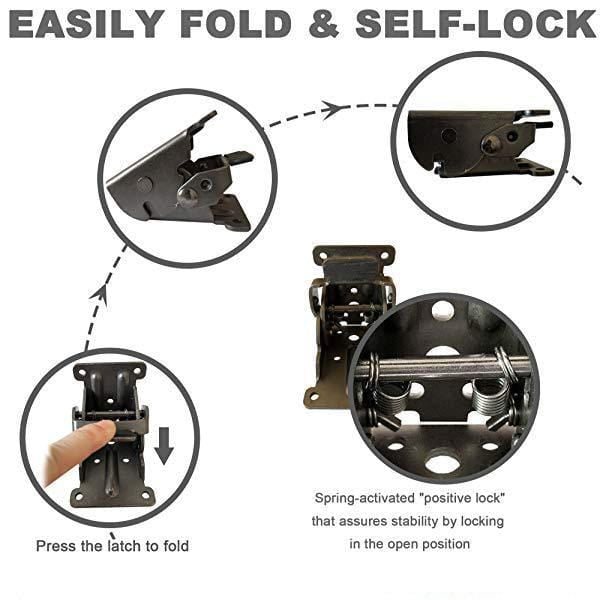 EASILY FOLD & SELF-LOCK

Press the latch to fold

Spring-activated "positive lock" that assures stability by locking in the open position