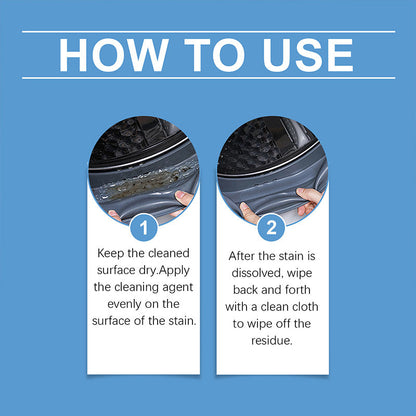 HOW TO USE

1

Keep the cleaned surface dry.Apply the cleaning agent evenly on the surface of the stain.

2

After the stain is dissolved, wipe back and forth with a clean cloth to wipe off the residue.