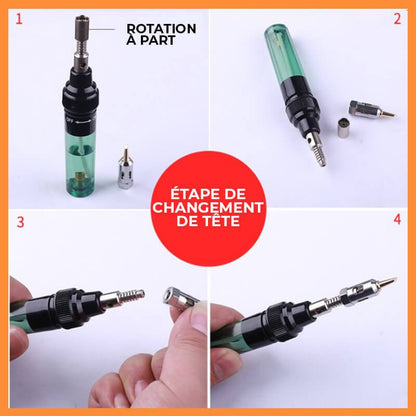 1

ROTATION À PART

2

ÉTAPE DE CHANGEMENT DE TÊTE

3

4