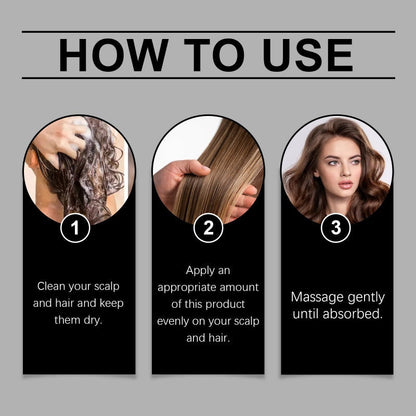 HOW TO USE

1

Clean your scalp and hair and keep them dry.

2

Apply an appropriate amount of this product evenly on your scalp and hair.

3

Massage gently until absorbed.