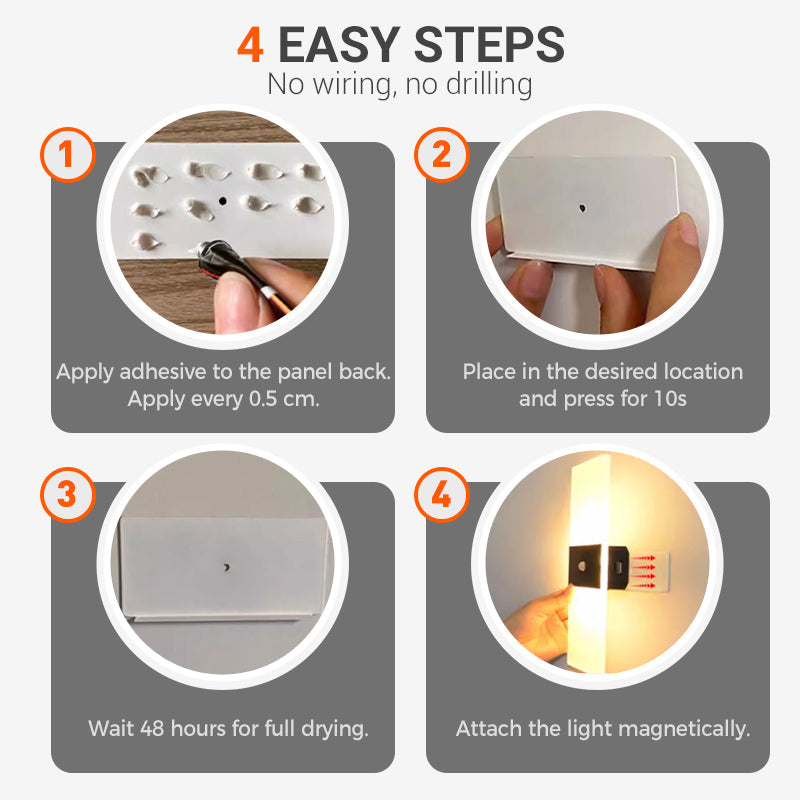 4 EASY STEPS
No wiring, no drilling

1
Apply adhesive to the panel back. Apply every 0.5 cm.

2
Place in the desired location and press for 10s

3
Wait 48 hours for full drying.

4
Attach the light magnetically.