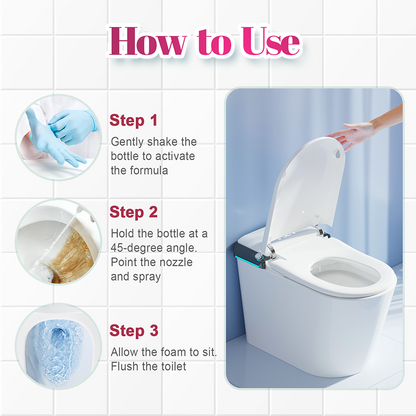 How to Use

Step 1
Gently shake the bottle to activate the formula

Step 2
Hold the bottle at a 45-degree angle. Point the nozzle and spray

Step 3
Allow the foam to sit. Flush the toilet