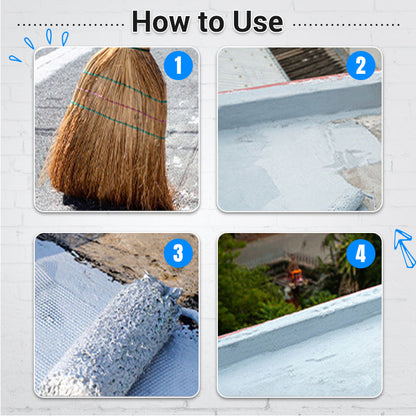 How to Use

1

2

3

4