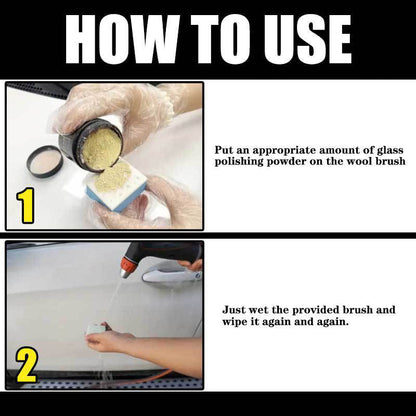 HOW TO USE

1

Put an appropriate amount of glass polishing powder on the wool brush

2

Just wet the provided brush and wipe it again and again.