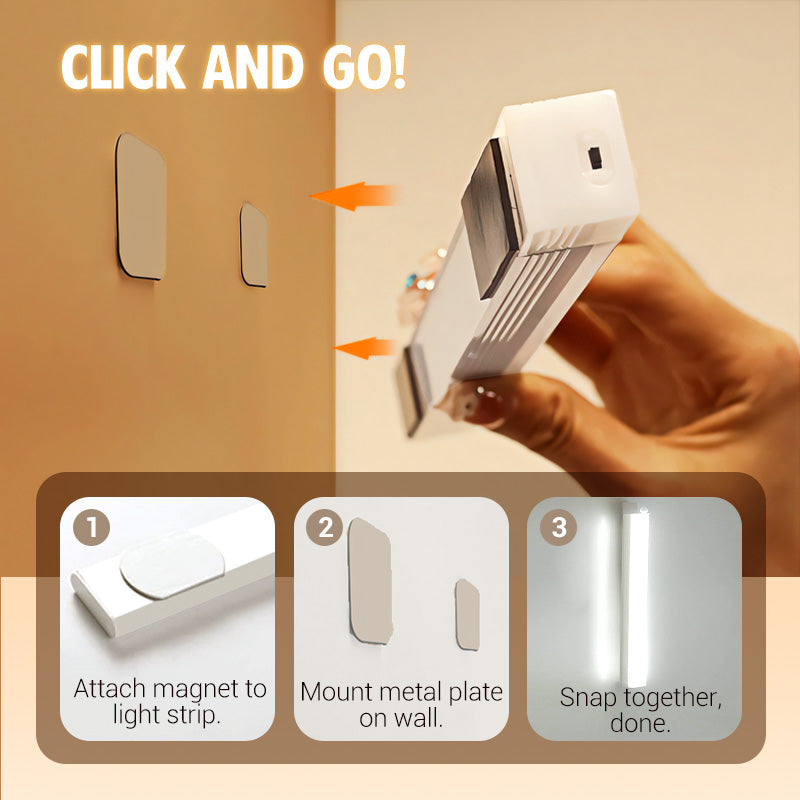 CLICK AND GO!

1
Attach magnet to light strip.

2
Mount metal plate on wall.

3
Snap together, done.