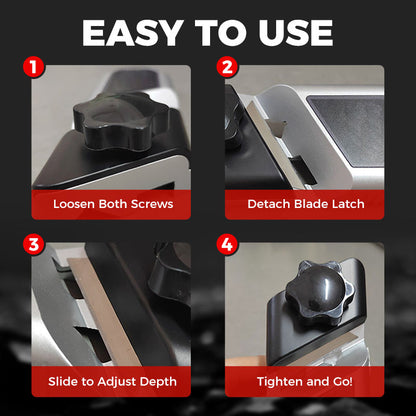 EASY TO USE

1
Loosen Both Screws

2
Detach Blade Latch

3
Slide to Adjust Depth

4
Tighten and Go!