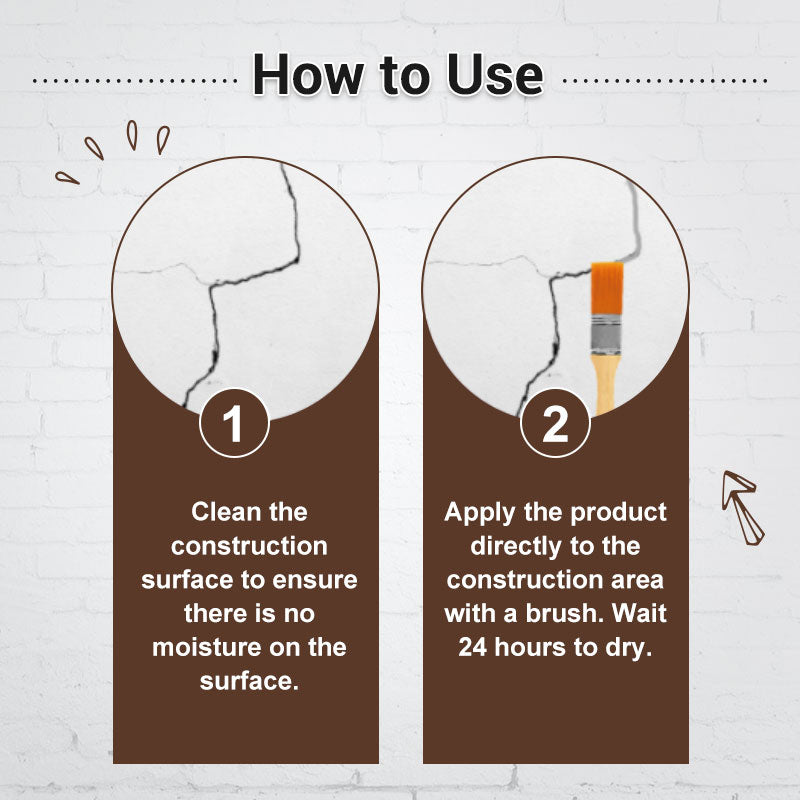 How to Use

1

Clean the construction surface to ensure there is no moisture on the surface.

2

Apply the product directly to the construction area with a brush. Wait 24 hours to dry.